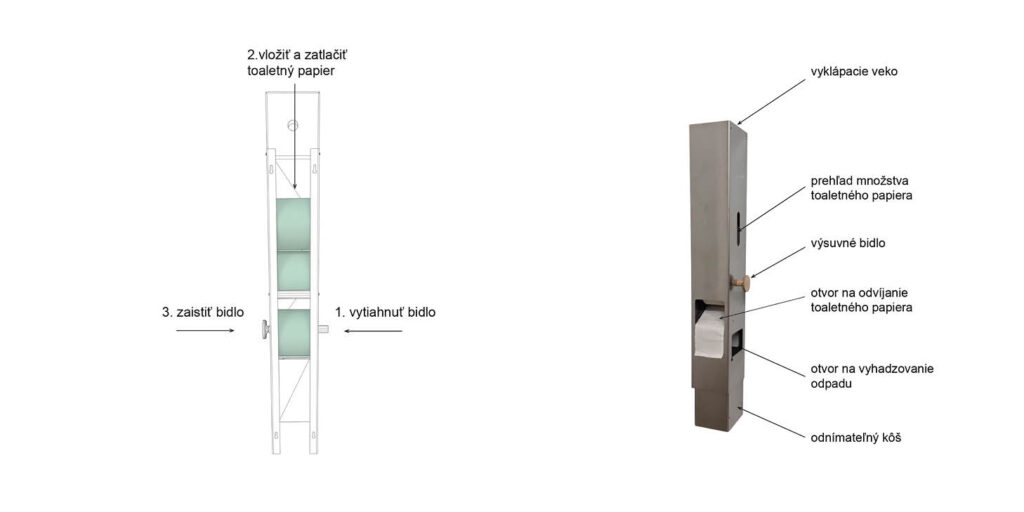 2.vložiť a zatlačiť toaletný papier

3. zaistiť bidlo

1. vytiahnuť bidlo

vyklápacie veko

prehľad množstva toaletného papiera

výsuvné bidlo

otvor na odvíjanie toaletného papiera

otvor na vyhadzovanie odpadu

odnímateľný kôš