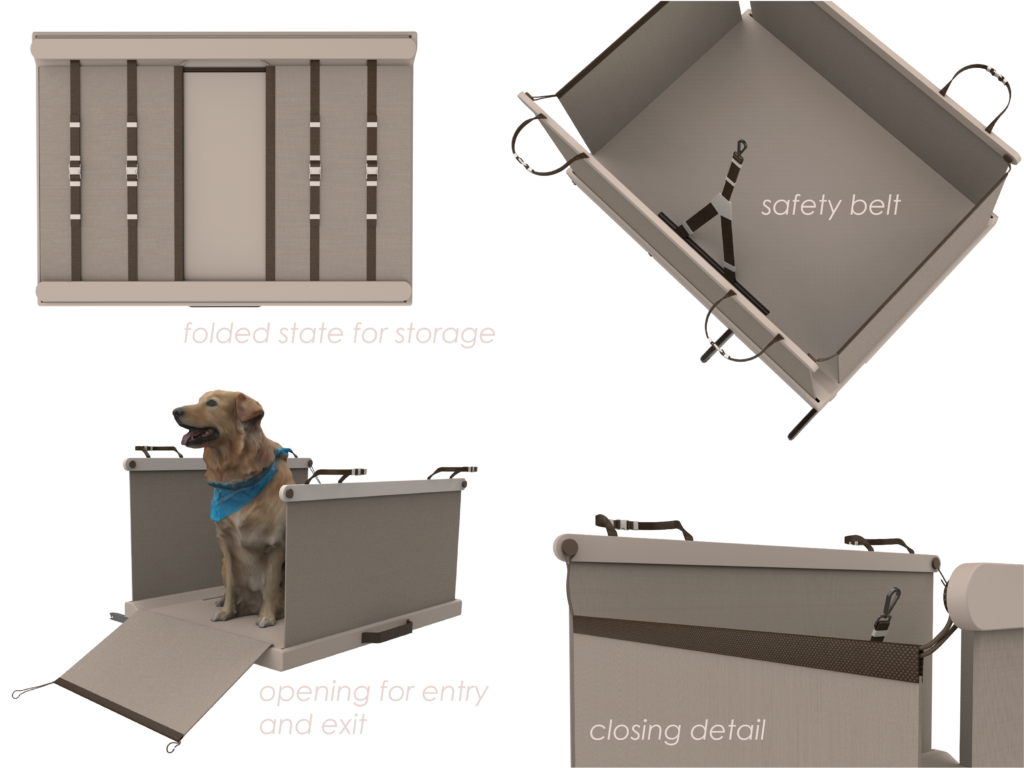 folded state for storage

safety belt

opening for entry and exit

closing detail